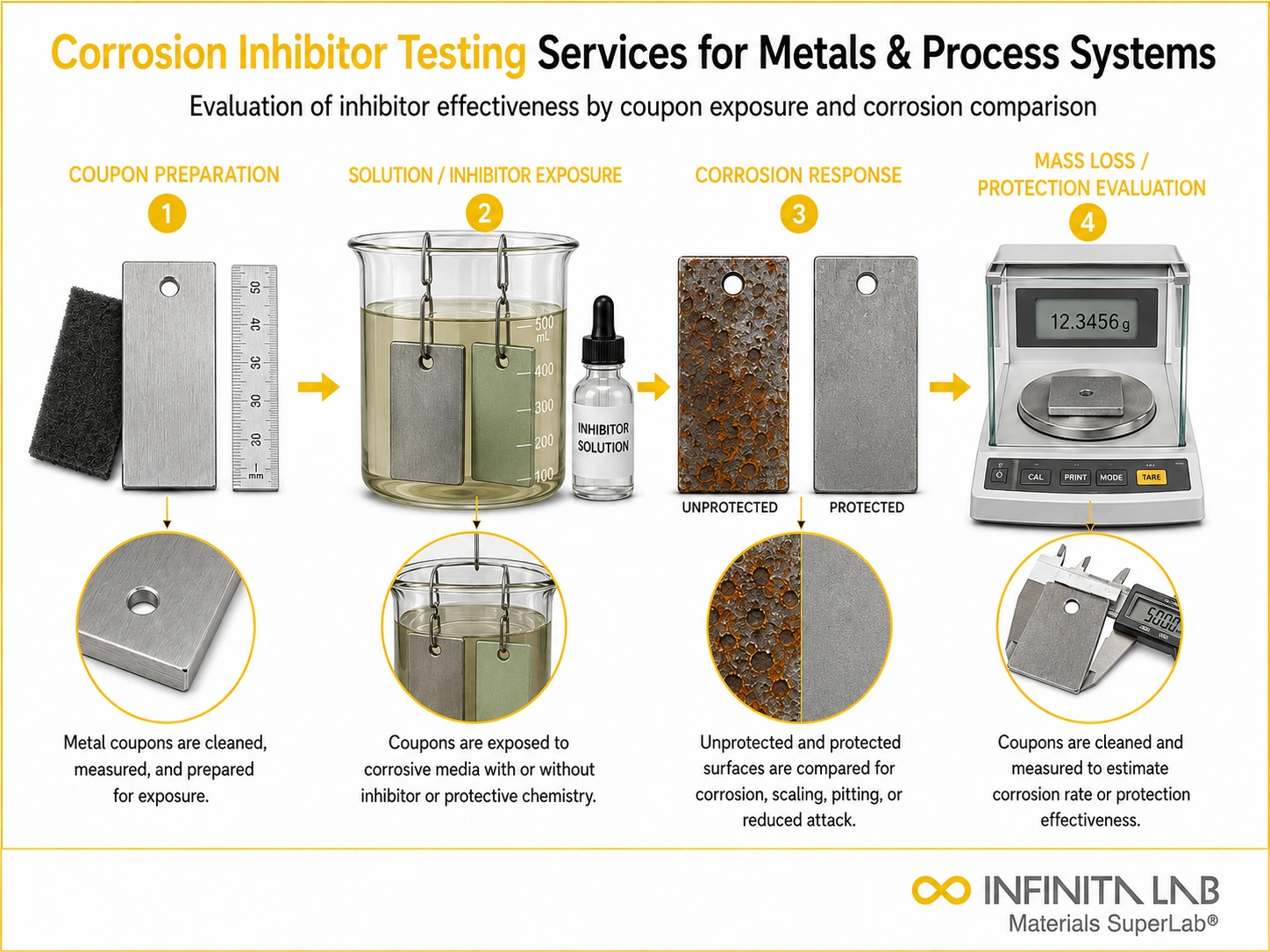 Corrosion Inhibitor Testing Services for Metals & Process Systems

Evaluation of inhibitor effectiveness by coupon exposure and corrosion comparison

COUPON PREPARATION

1

50 40 30 30 30 mm

Metal coupons are cleaned, measured, and prepared for exposure.

SOLUTION / INHIBITOR EXPOSURE

2

500 mL 400 300 200 100

INHIBITOR SOLUTION

Coupons are exposed to corrosive media with or without inhibitor or protective chemistry.

CORROSION RESPONSE

3

UNPROTECTED

PROTECTED

Unprotected and protected surfaces are compared for corrosion, scaling, pitting, or reduced attack.

MASS LOSS / PROTECTION EVALUATION

4

12.3456 g

CAL PRINT MODE TARE

5000

Coupons are cleaned and measured to estimate corrosion rate or protection effectiveness.

INFINITA LAB
Materials SuperLab®